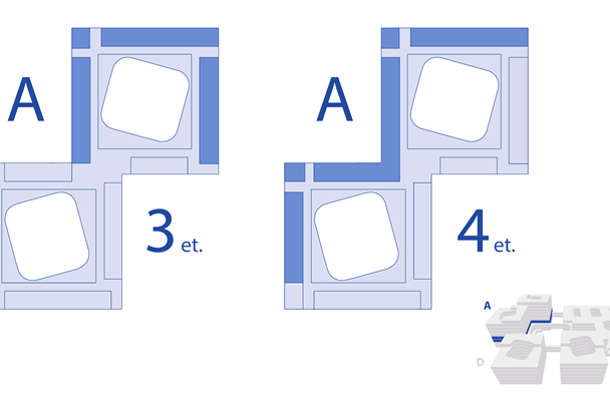 A

3 et.

A

4 et.

A

D